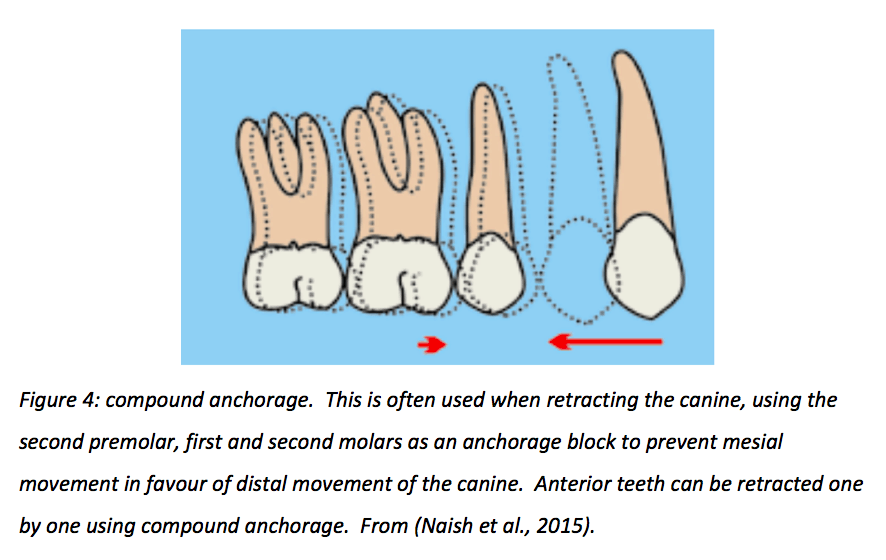 Figure 4: compound anchorage. This is often used when retracting the canine, using the second premolar, first and second molars as an anchorage block to prevent mesial movement in favour of distal movement of the canine. Anterior teeth can be retracted one by one using compound anchorage. From (Naish et al., 2015).